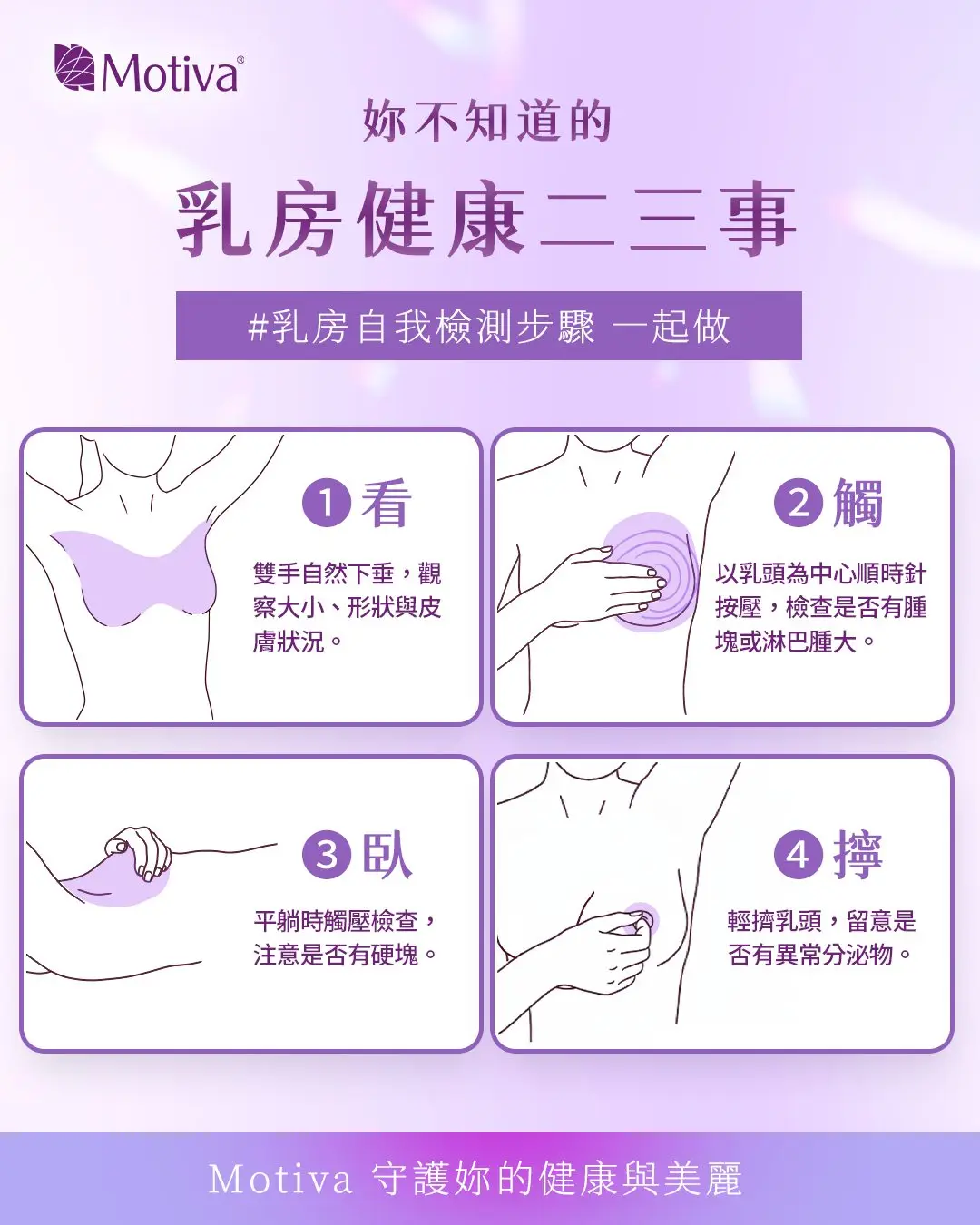 Motiva®

妳不知道的

乳房健康二三事

#乳房自我檢測步驟 一起做

1 看

雙手自然下垂，觀察大小、形狀與皮膚狀況。

2 觸

以乳頭為中心順時針按壓，檢查是否有腫塊或淋巴腫大。

3 臥

平躺時觸壓檢查，注意是否有硬塊。

4 擰

輕擠乳頭，留意是否有異常分泌物。

Motiva 守護妳的健康與美麗