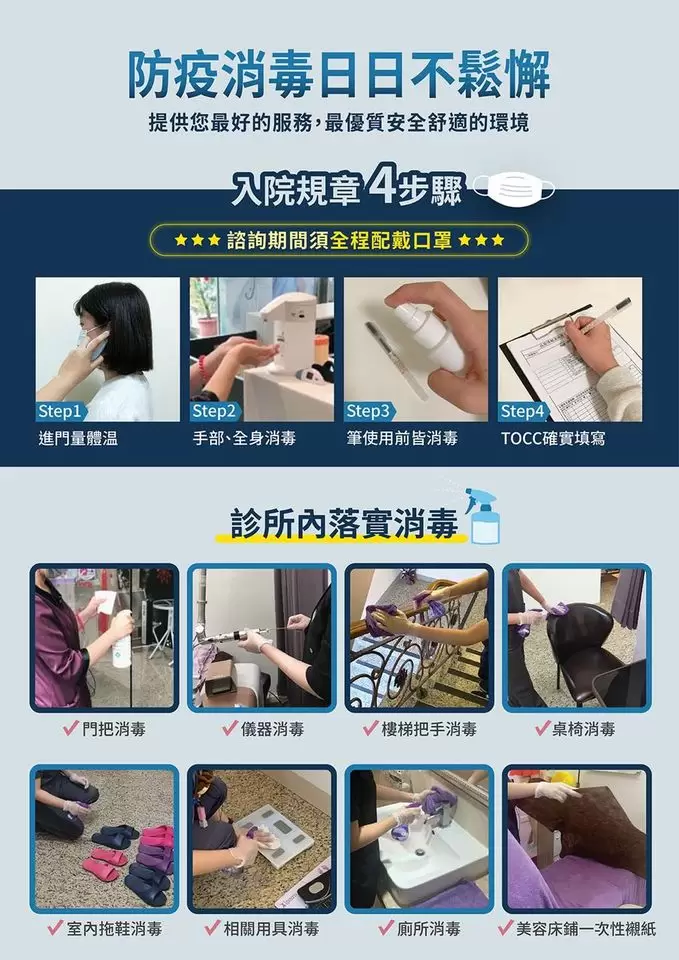 防疫消毒日日不鬆懈

提供您最好的服務，最優質安全舒適的環境

入院規章4步驟

★★★ 諮詢期間須全程配戴口罩 ★★★

Step1
進門量體溫

Step2
手部、全身消毒

Step3
筆使用前皆消毒

Step4
TOCC確實填寫

診所內落實消毒

✓門把消毒

✓儀器消毒

✓樓梯把手消毒

✓桌椅消毒

✓室內拖鞋消毒

✓相關用具消毒

✓廁所消毒

✓美容床鋪一次性襯紙